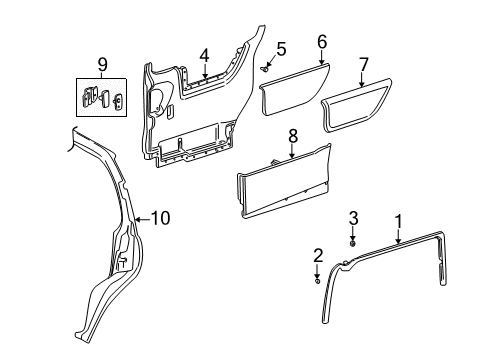 9
4
5
6
7
8
10
3
1
2