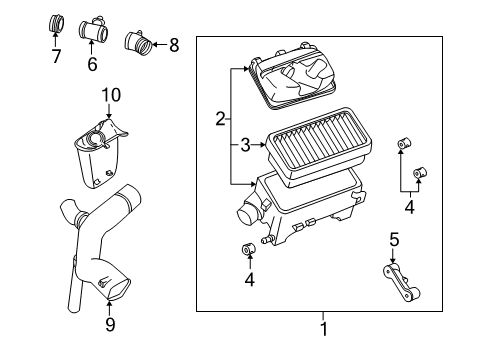 7
6
8
10
2
3
4
4
5
9
1