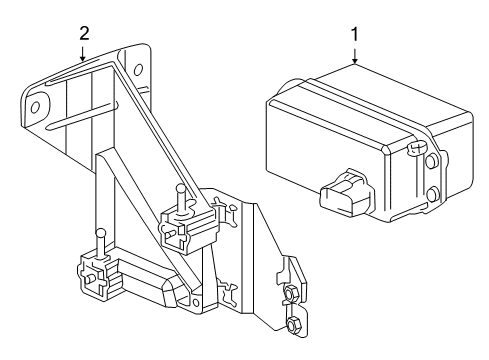 2

1