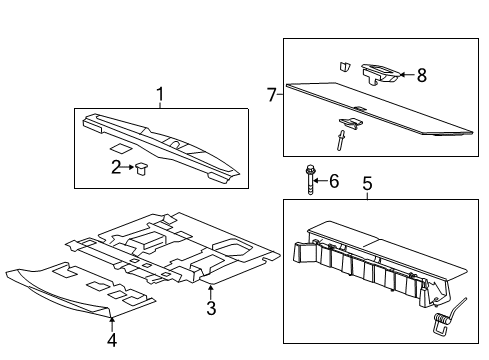 1
2
7
8
6
5
3
4