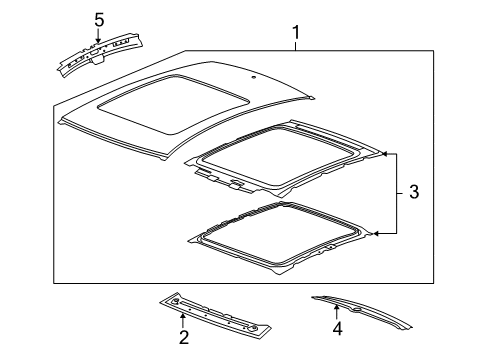 5
1
3
2
4