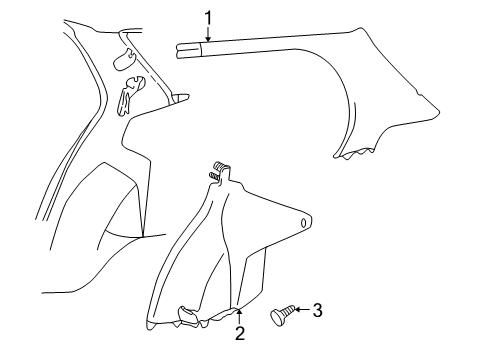 1
2
3