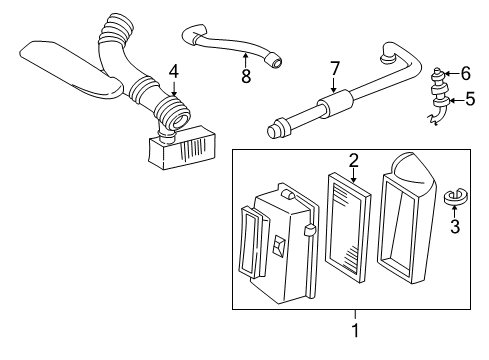 4
8
7
6
5
2
3
1