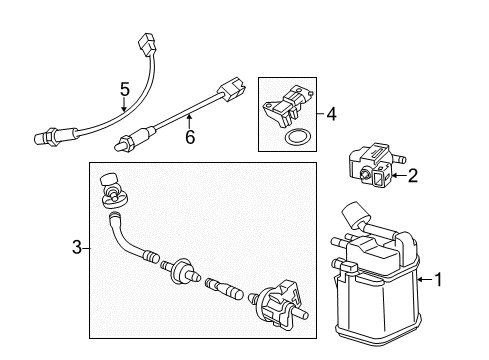 5
6
4
2
3
1