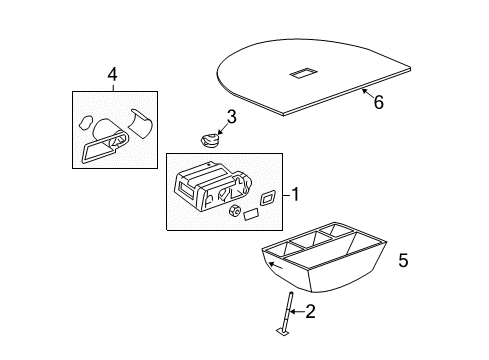 4
6
3
1
5
2