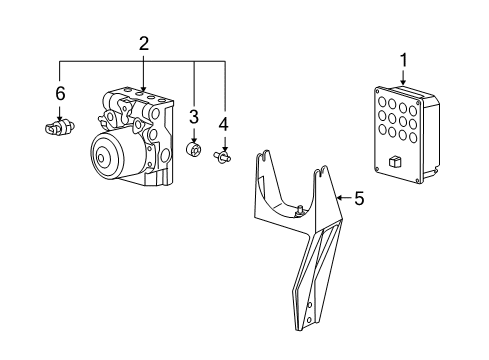 2
1
6
3
4
5