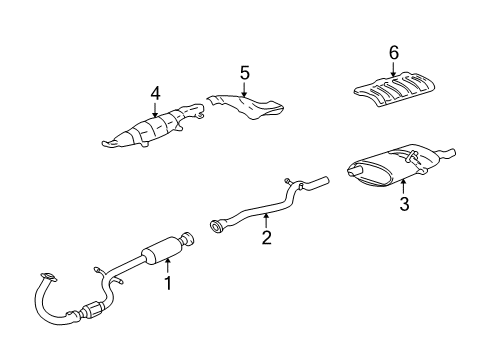 6
5
4
3
2
1