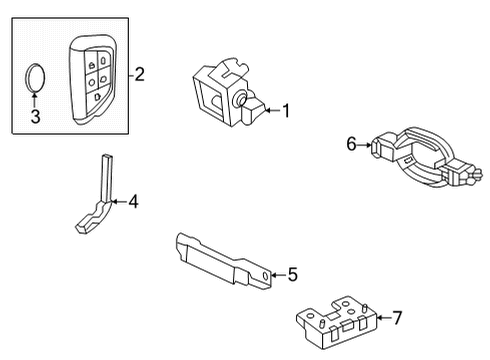 2
3
1
6
4
5
7