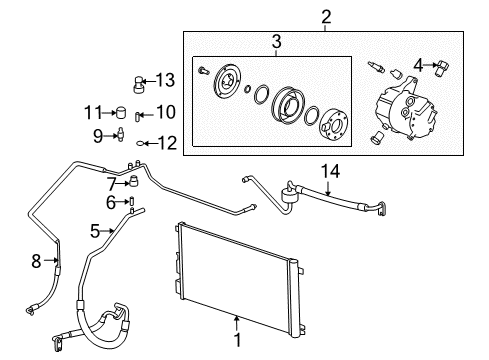 2
3
4
13
11
10
9
12
14
7
6
5
8
1