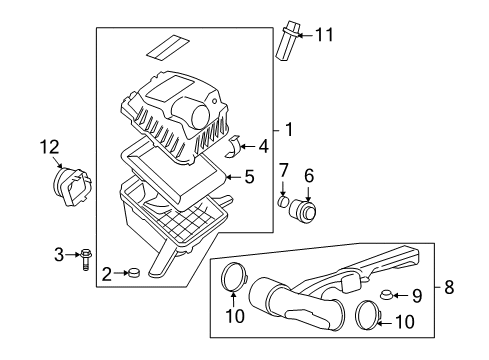 11
1
12
4
5
7
6
3
2
8
9
10
10