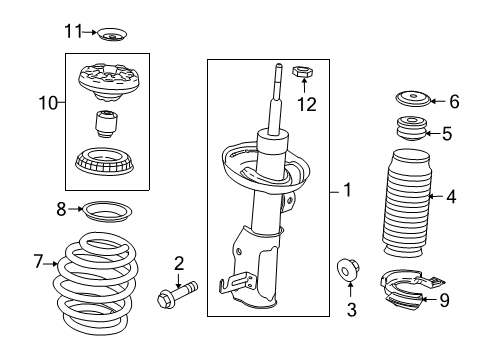 11
10
12
6
5
1
4
8
7
2
3
9