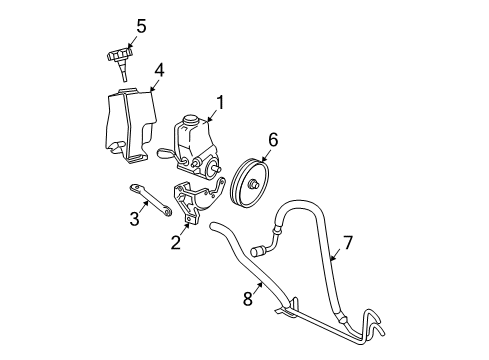 5
4
1
6
3
2
7
8