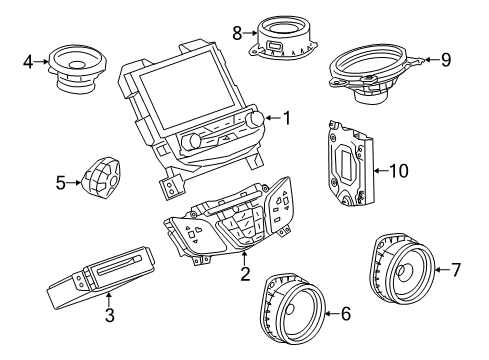 8
4
9
1
5
10
2
7
3
6