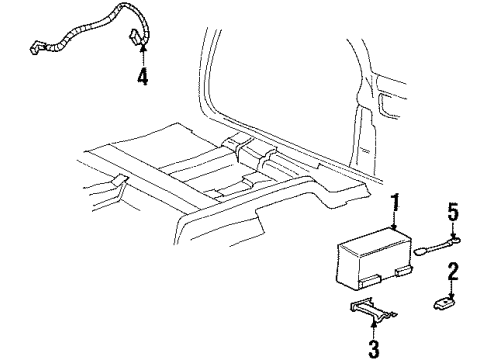 4
1
5
2
3