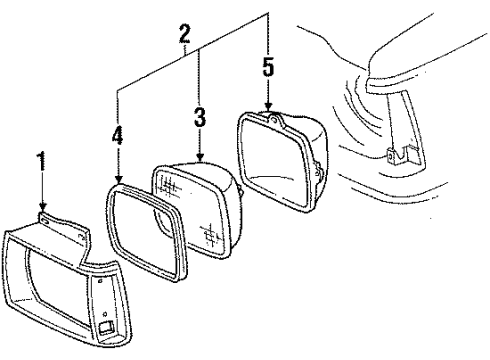 2
5
3
4
1