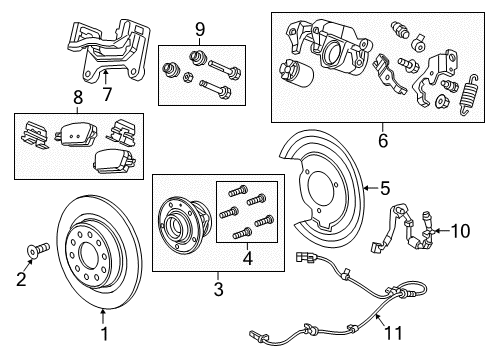 9
7
8
6
5
10
4
3
2
1
11