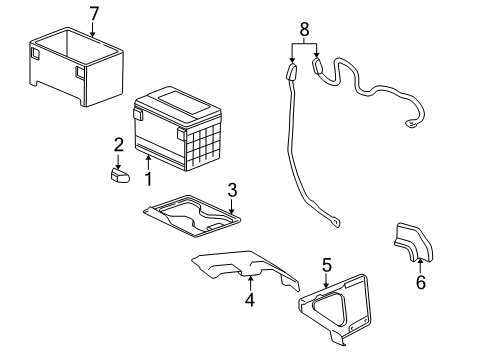 7
8
2
1
3
4
5
6