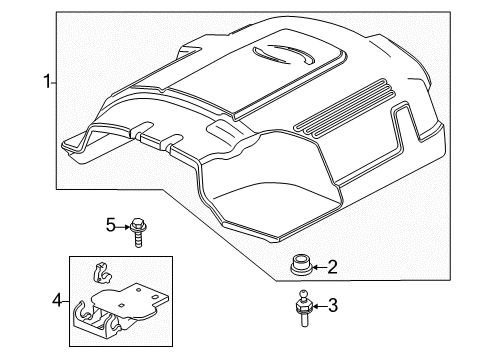 1
5
2
3
4