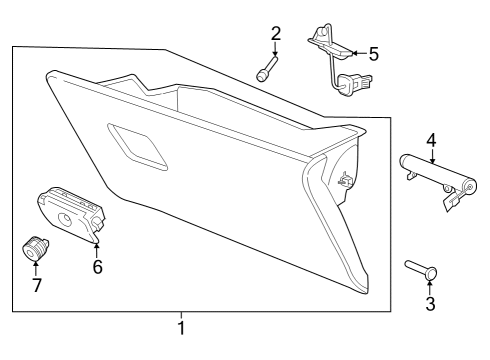 2
5
4
6
7
3
1