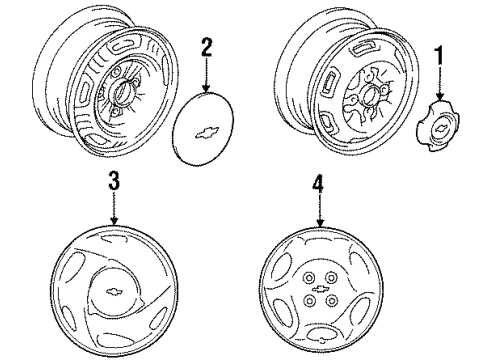 2
1
3
4