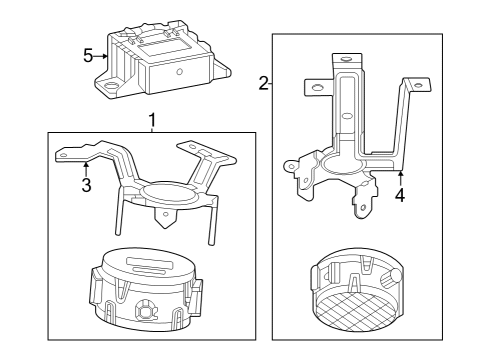 5
2
1
3
4