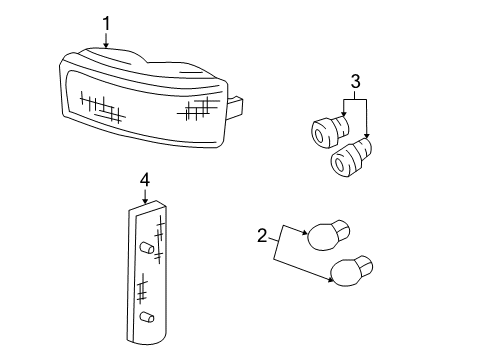 1
3
4
2