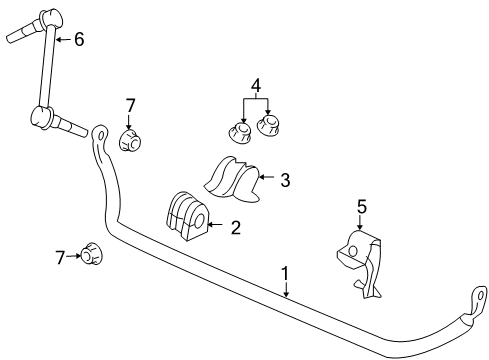 6
7
4
3
2
5
7
1