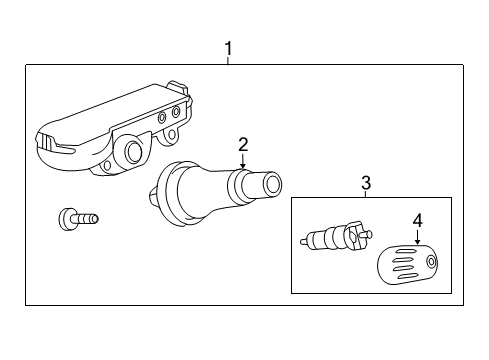 1
2
3
4