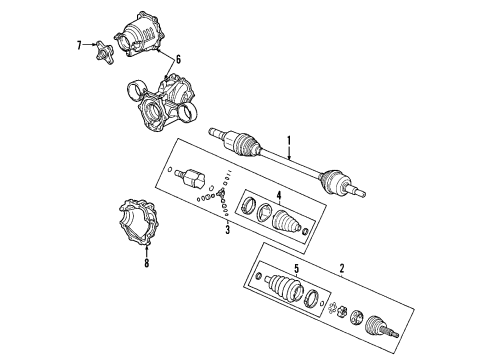 7
6
1
4
3
8
5
2