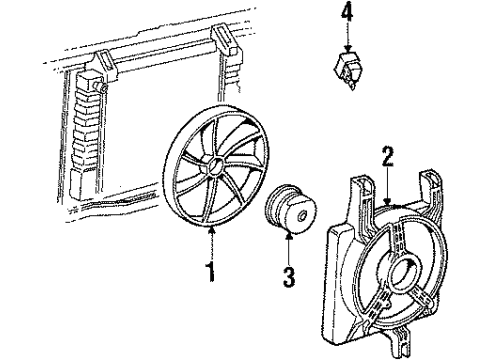 4
2
1
3