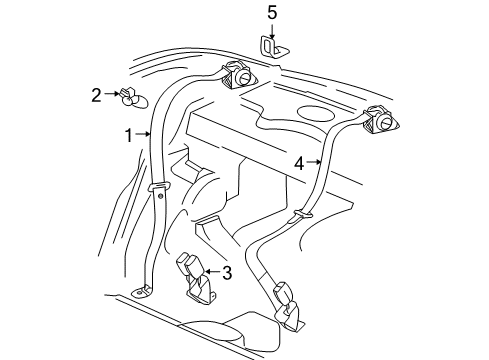 5
2
1
4
3