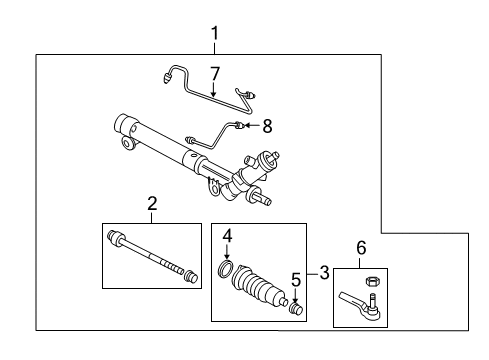 1
7
8
2
4
5
3
6