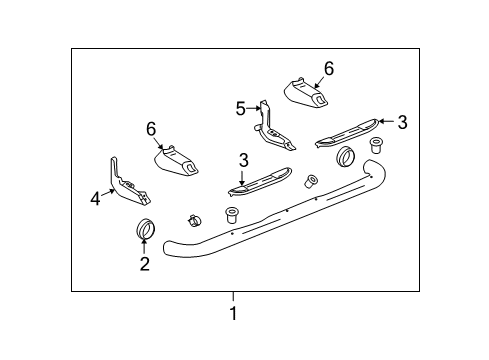 6
5
3
6
3
4
2
1