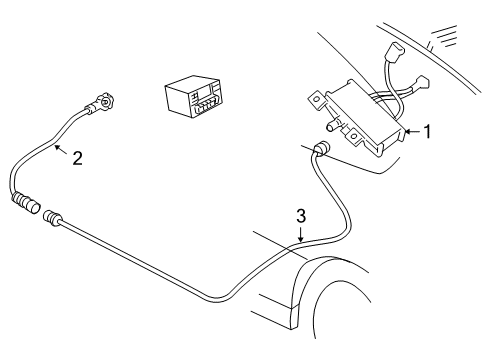 1
2
3