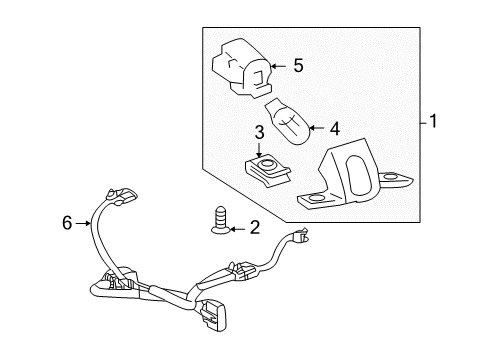 5
1
4
3
6
2