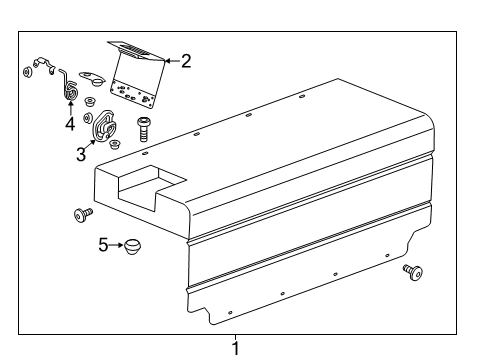 2
4
3
5
1