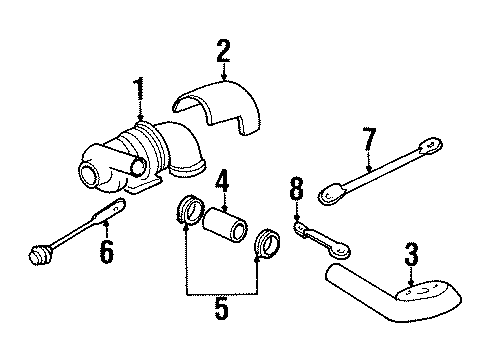 2
1
7
4
8
6
3
5