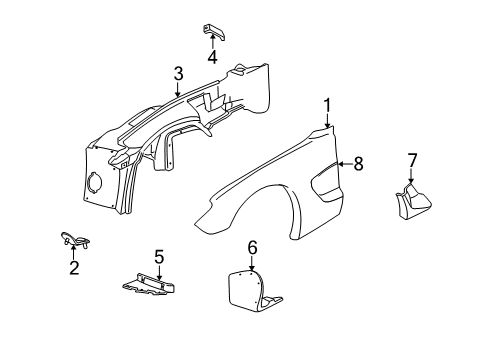 4
3
1
8
7
2
5
6