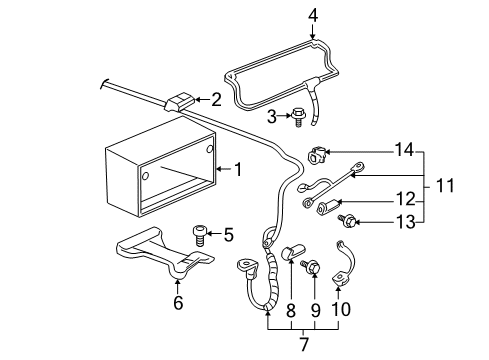 4
2
3
14
1
11
12
13
5
6
8
9
10
7