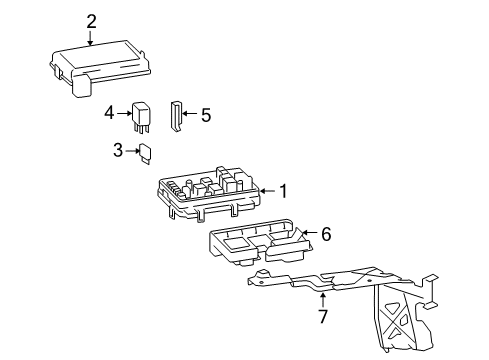 2
4
5
3
1
6
7