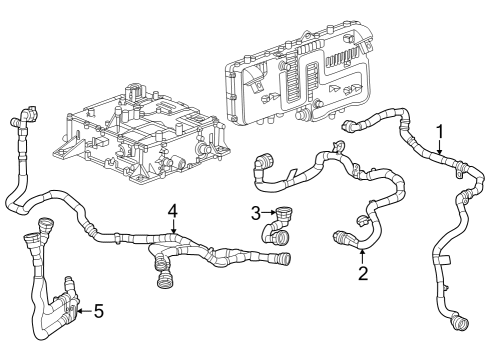 1
4
3
2
5