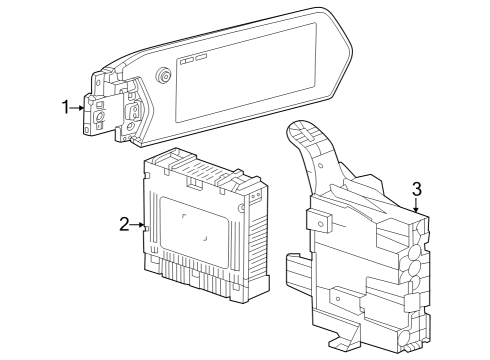 1
2
3