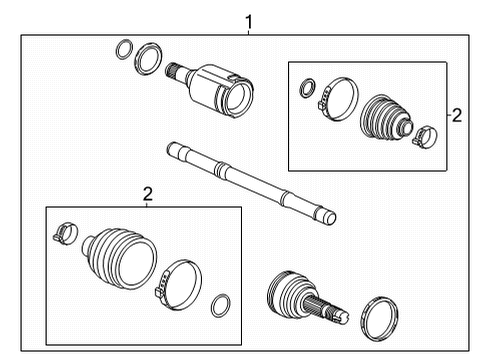 1
2
2