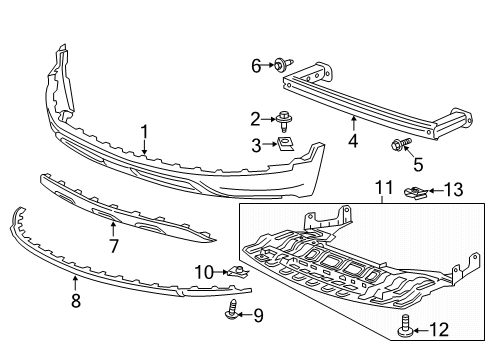 6
2
3
1
4
5
11
13
7
10
8
9
12