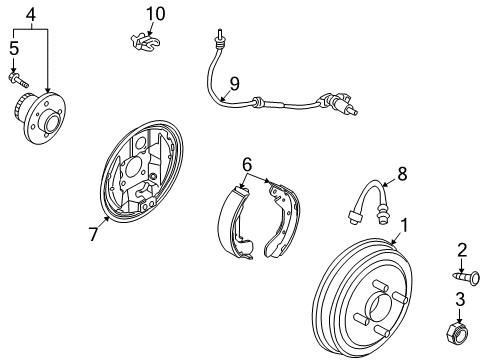 4
5
10
9
6
8
7
1
2
3