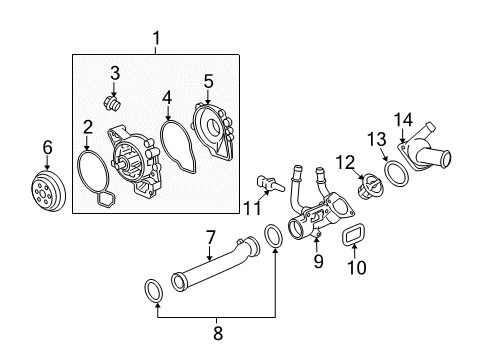 1
3
5
4
2
6
14
13
12
11
7
9
10
8