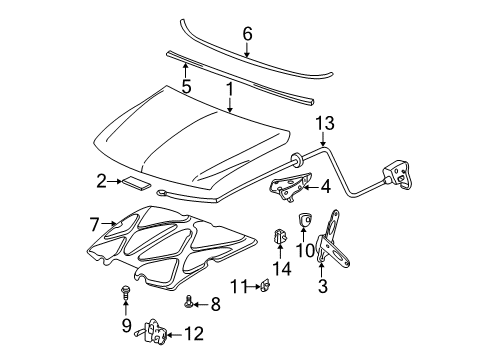 6
5
1
13
2
4
7
10
14
3
11
8
9
12