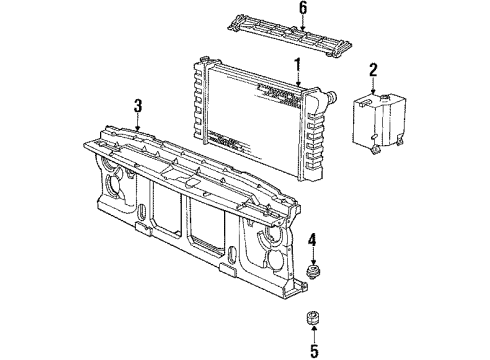 6
1
2
3
4
5