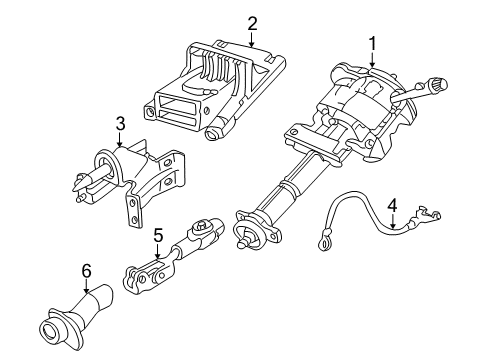 2
1
3
4
5
6