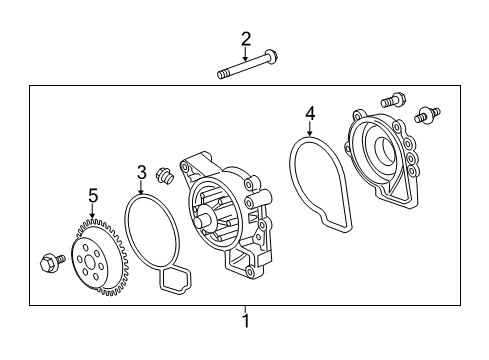 2
4
3
5
1